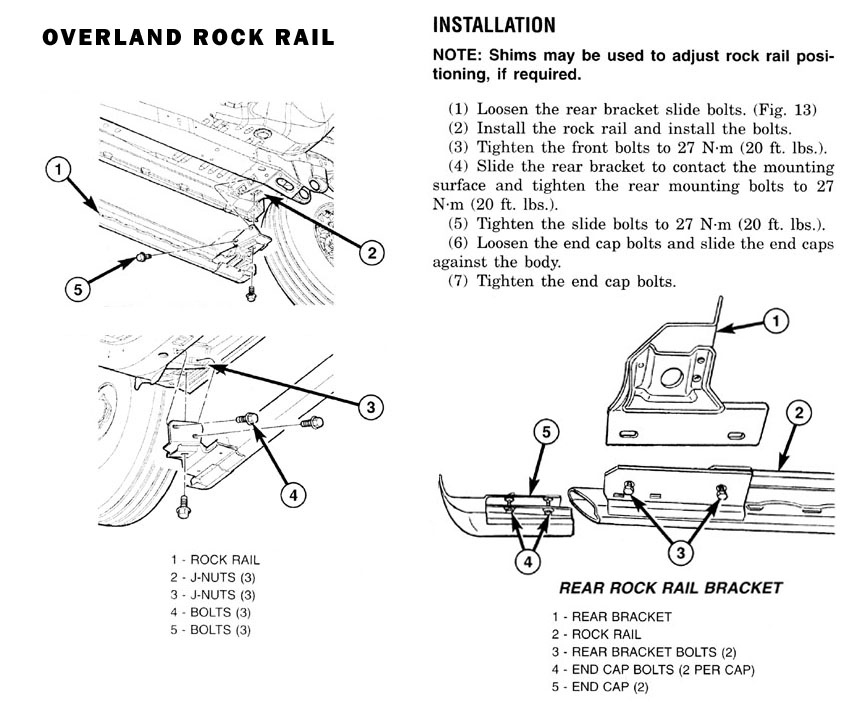 OVERLAND ROCK RAIL

1
2
5

3
4

1 - ROCK RAIL
2 - J-NUTS (3)
3 - J-NUTS (3)
4 - BOLTS (3)
5 - BOLTS (3)

INSTALLATION

NOTE: Shims may be used to adjust rock rail positioning, if required.

(1) Loosen the rear bracket slide bolts. (Fig. 13)
(2) Install the rock rail and install the bolts.
(3) Tighten the front bolts to 27 N·m (20 ft. lbs.).
(4) Slide the rear bracket to contact the mounting surface and tighten the rear mounting bolts to 27 N·m (20 ft. lbs.).
(5) Tighten the slide bolts to 27 N·m (20 ft. lbs.).
(6) Loosen the end cap bolts and slide the end caps against the body.
(7) Tighten the end cap bolts.

1
2
5
4
3

REAR ROCK RAIL BRACKET

1 - REAR BRACKET
2 - ROCK RAIL
3 - REAR BRACKET BOLTS (2)
4 - END CAP BOLTS (2 PER CAP)
5 - END CAP (2)