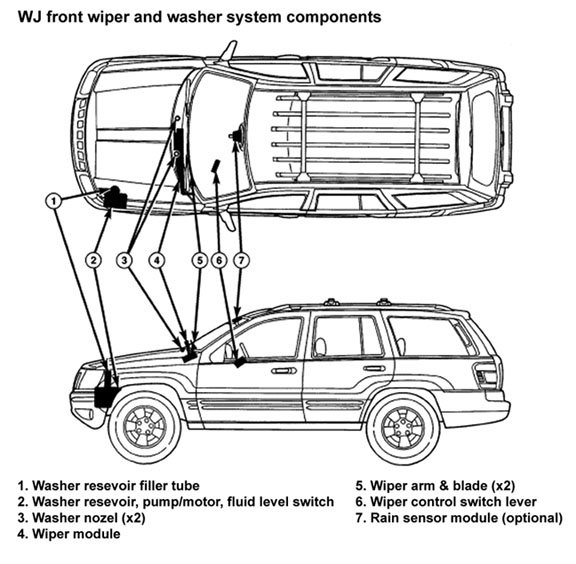 WJ front wiper and washer system components

1

2

3

4

5

6

7

1. Washer resevoir filler tube
2. Washer resevoir, pump/motor, fluid level switch
3. Washer nozel (x2)
4. Wiper module

5. Wiper arm & blade (x2)
6. Wiper control switch lever
7. Rain sensor module (optional)