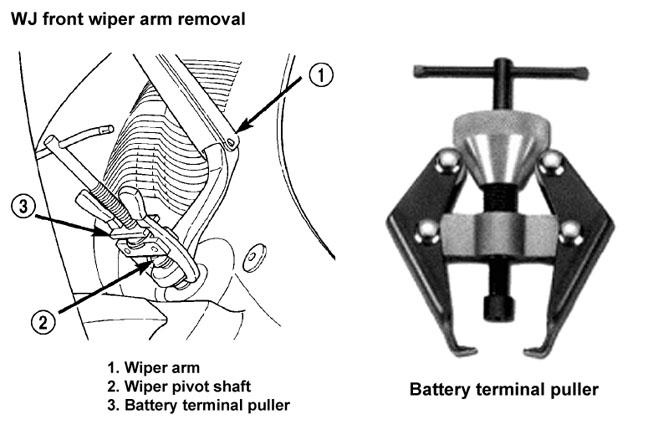 WJ front wiper arm removal

1

3

2

1. Wiper arm
2. Wiper pivot shaft
3. Battery terminal puller

Battery terminal puller